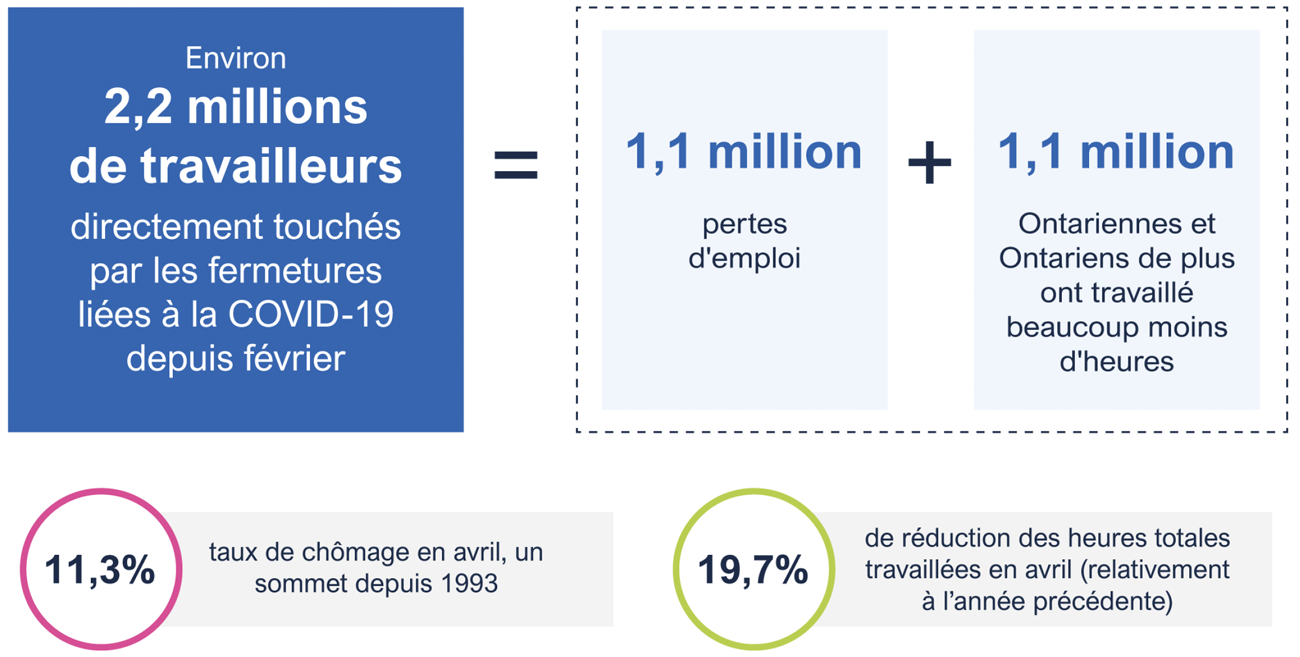 Environ
2,2 millions de travailleurs
directement touchés par les fermetures liées à la COVID-19 depuis février

=

1,1 million
pertes d'emploi

+

1,1 million
Ontariennes et Ontariens de plus ont travaillé beaucoup moins d'heures

11,3%
taux de chômage en avril, un sommet depuis 1993

19,7%
de réduction des heures totales travaillées en avril (relativement à l'année précédente)